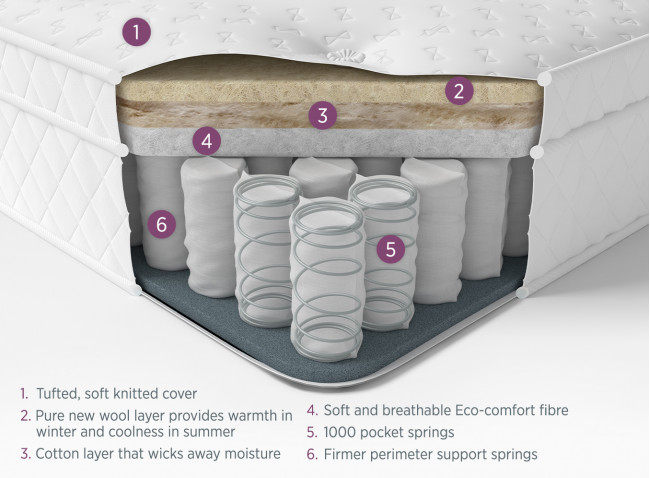 1

2

3

4

6

5

1. Tufted, soft knitted cover
2. Pure new wool layer provides warmth in winter and coolness in summer
3. Cotton layer that wicks away moisture

4. Soft and breathable Eco-comfort fibre
5. 1000 pocket springs
6. Firmer perimeter support springs