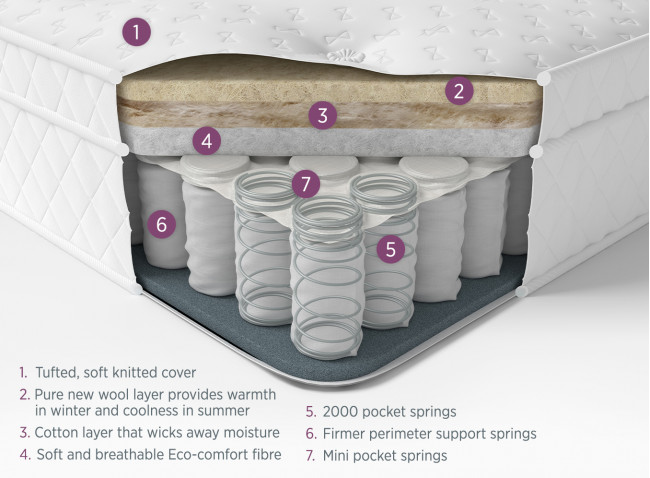 1

2

3

4

7

6

5

1. Tufted, soft knitted cover
2. Pure new wool layer provides warmth in winter and coolness in summer
3. Cotton layer that wicks away moisture
4. Soft and breathable Eco-comfort fibre

5. 2000 pocket springs
6. Firmer perimeter support springs
7. Mini pocket springs